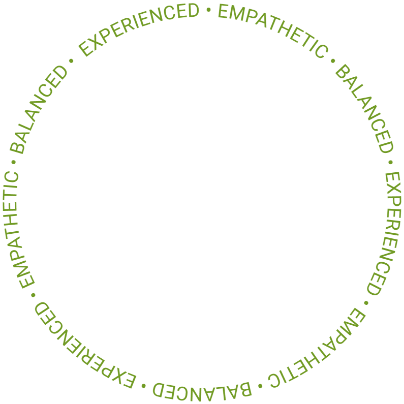 EXPERIENCED • EMPATHETIC • BALANCED • EXPERIENCED • EMPATHETIC • BALANCED • EXPERIENCED • EMPATHETIC • BALANCED •